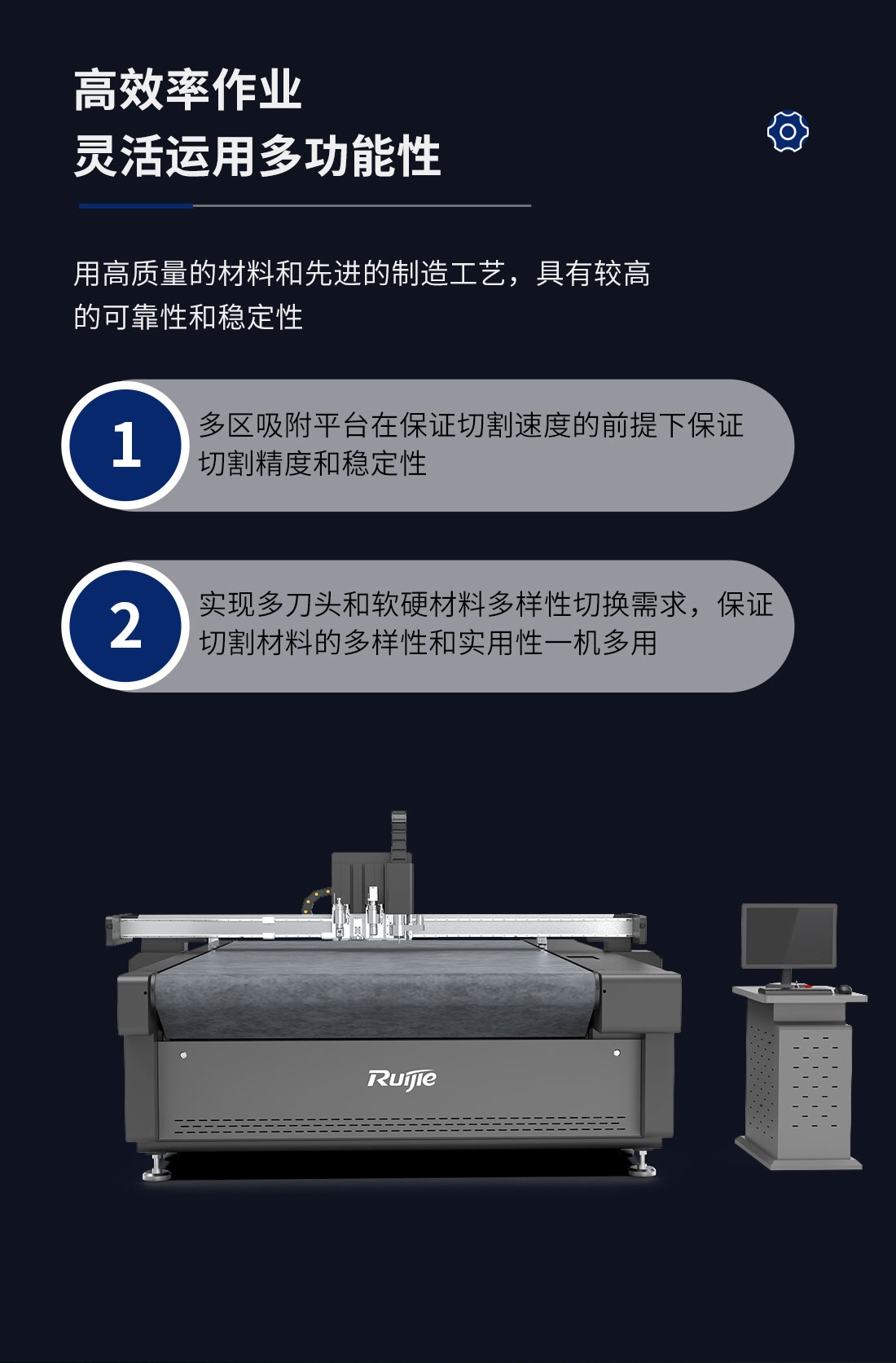 高效率作业
灵活运用多功能性

用高质量的材料和先进的制造工艺，具有较高的可靠性和稳定性

1

多区吸附平台在保证切割速度的前提下保证切割精度和稳定性

2

实现多刀头和软硬材料多样性切换需求，保证切割材料的多样性和实用性一机多用

Ruijie